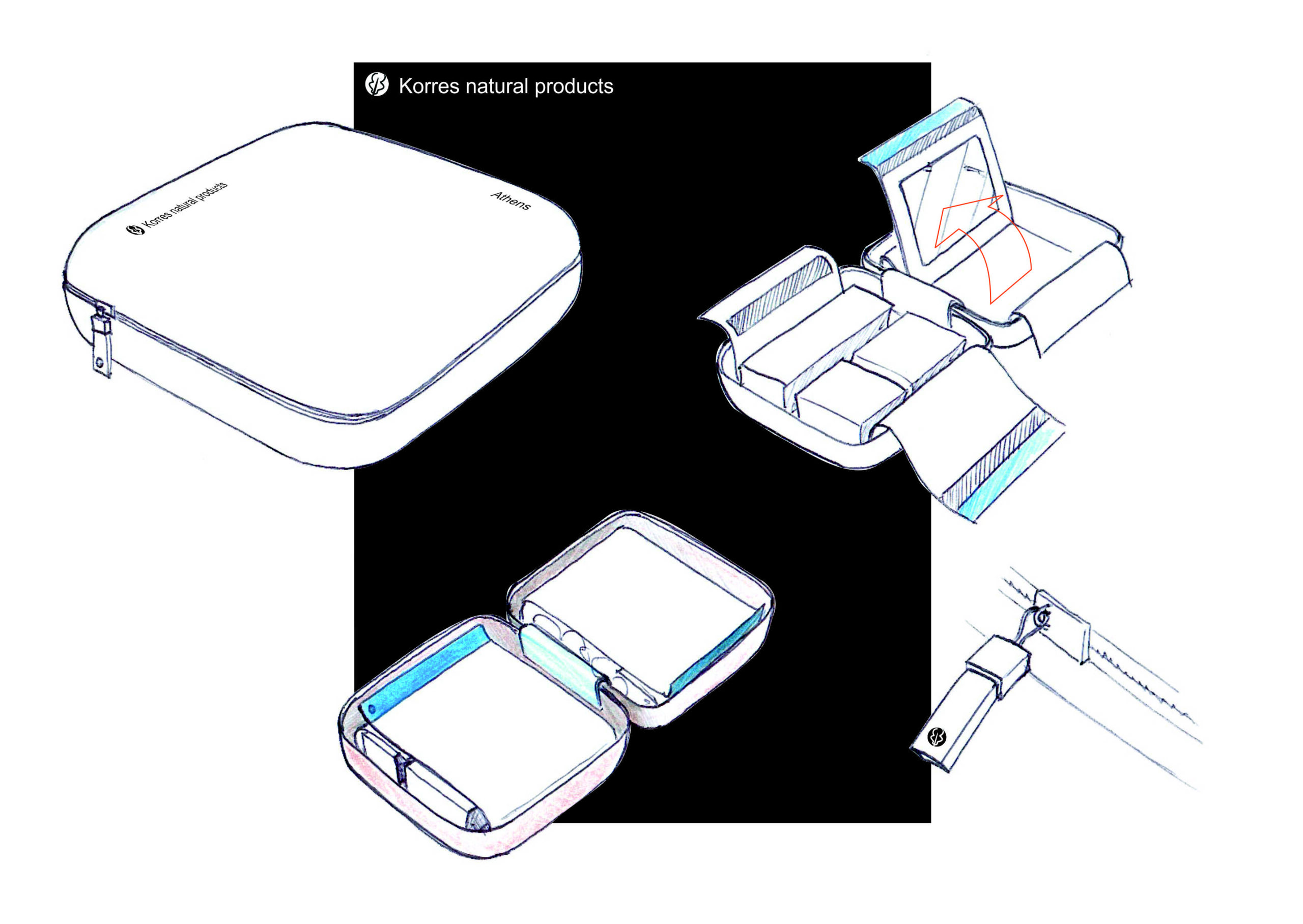 Korres natural products

Korres natural products

Athens